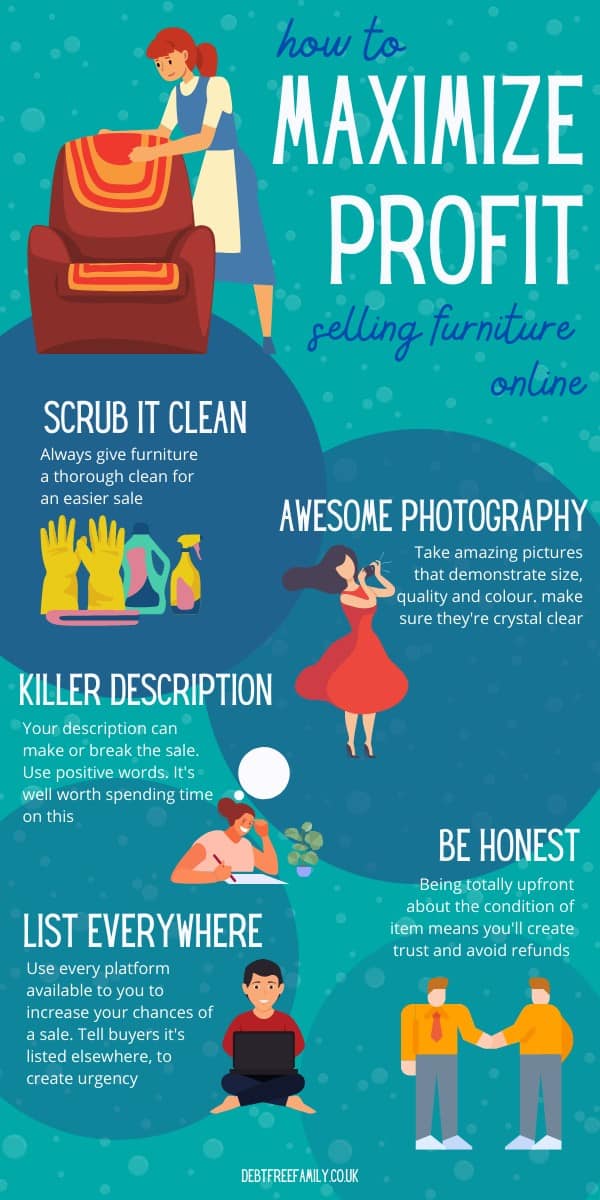 how to
MAXIMIZE
PROFIT
selling furniture online

SCRUB IT CLEAN
Always give furniture a thorough clean for an easier sale

AWESOME PHOTOGRAPHY
Take amazing pictures that demonstrate size, quality and colour. make sure they're crystal clear

KILLER DESCRIPTION
Your description can make or break the sale. Use positive words. It's well worth spending time on this

BE HONEST
Being totally upfront about the condition of item means you'll create trust and avoid refunds

LIST EVERYWHERE
Use every platform available to you to increase your chances of a sale. Tell buyers it's listed elsewhere, to create urgency

DEBTFREEFAMILY.CO.UK